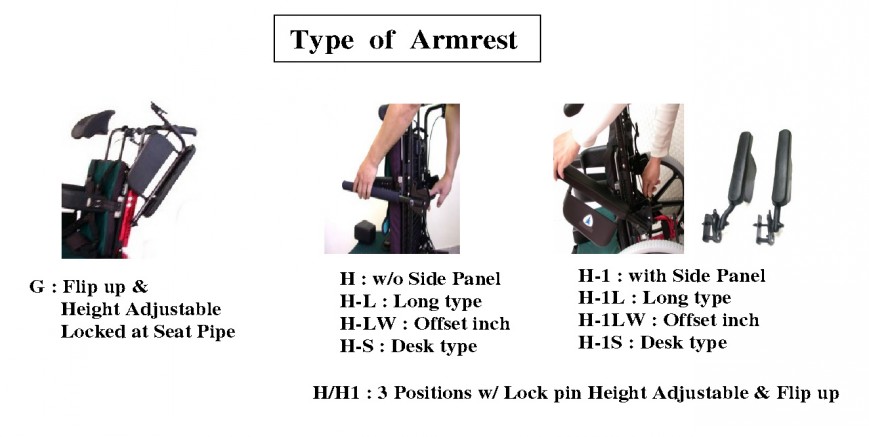 Type of Armrest

G : Flip up &
Height Adjustable
Locked at Seat Pipe

H : w/o Side Panel
H-L : Long type
H-LW : Offset inch
H-S : Desk type

H-1 : with Side Panel
H-1L : Long type
H-1LW : Offset inch
H-1S : Desk type

H/H1 : 3 Positions w/ Lock pin Height Adjustable & Flip up